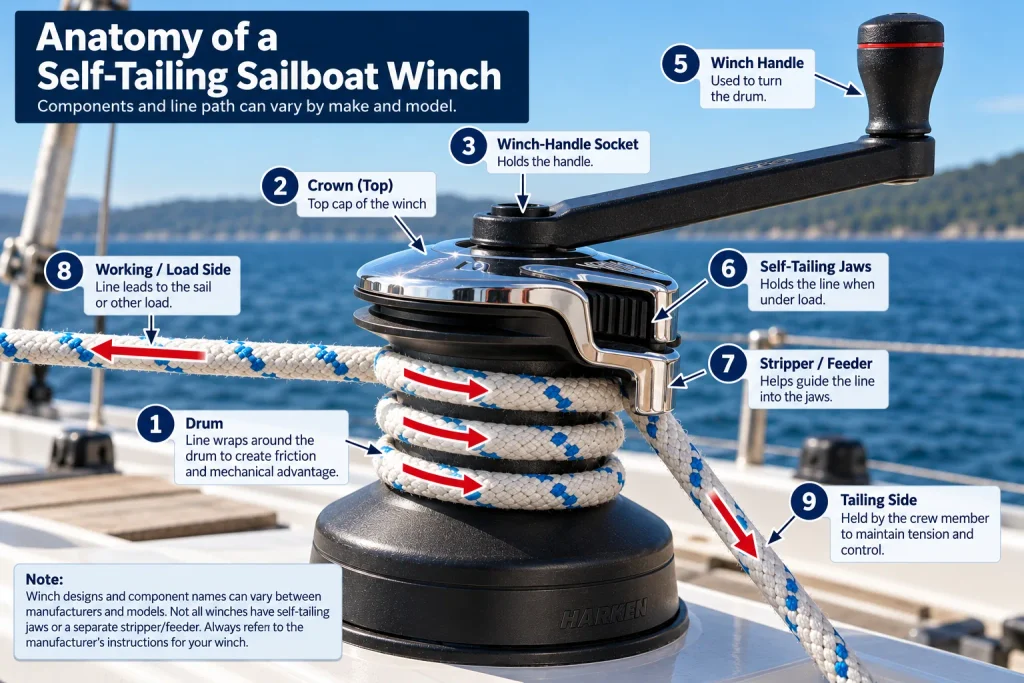 Anatomy of a Self-Tailing Sailboat Winch
Components and line path can vary by make and model.

5 Winch Handle
Used to turn the drum.

3 Winch-Handle Socket
Holds the handle.

2 Crown (Top)
Top cap of the winch

8 Working / Load Side
Line leads to the sail or other load.

6 Self-Tailing Jaws
Holds the line when under load.

7 Stripper / Feeder
Helps guide the line into the jaws.

1 Drum
Line wraps around the drum to create friction and mechanical advantage.

9 Tailing Side
Held by the crew member to maintain tension and control.

Note:
Winch designs and component names can vary between manufacturers and models. Not all winches have self-tailing jaws or a separate stripper/feeder. Always refen to the manufacturer's instructions for your winch.

HARKEN