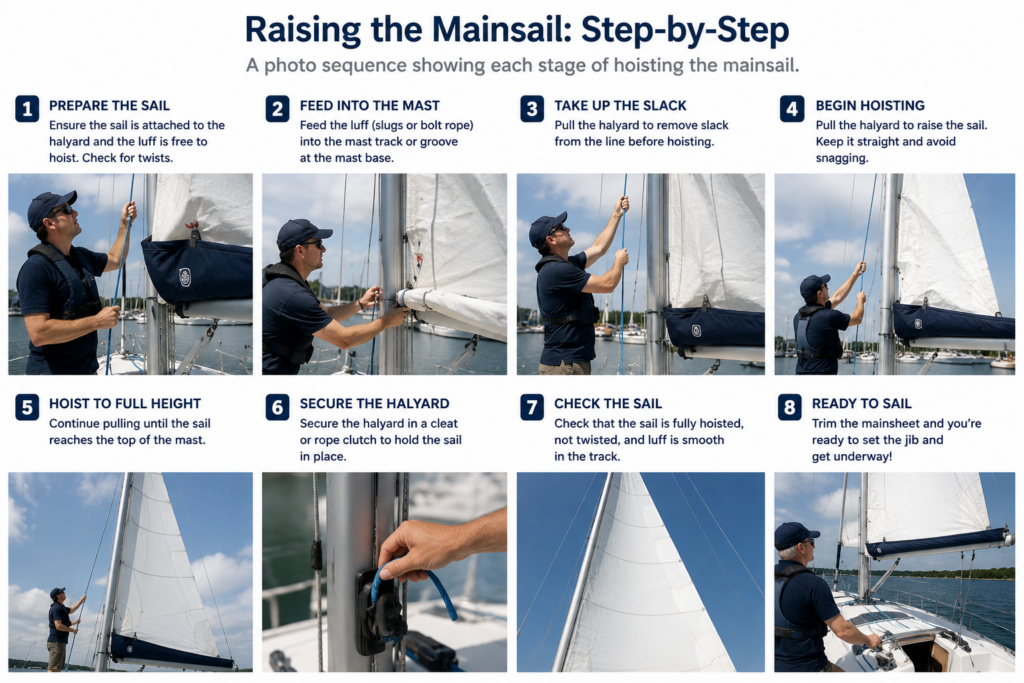 Raising the Mainsail: Step-by-Step

A photo sequence showing each stage of hoisting the mainsail.

1 PREPARE THE SAIL
Ensure the sail is attached to the halyard and the luff is free to hoist. Check for twists.

2 FEED INTO THE MAST
Feed the luff (slugs or bolt rope) into the mast track or groove at the mast base.

3 TAKE UP THE SLACK
Pull the halyard to remove slack from the line before hoisting.

4 BEGIN HOISTING
Pull the halyard to raise the sail. Keep it straight and avoid snagging.

5 HOIST TO FULL HEIGHT
Continue pulling until the sail reaches the top of the mast.

6 SECURE THE HALYARD
Secure the halyard in a cleat or rope clutch to hold the sail in place.

7 CHECK THE SAIL
Check that the sail is fully hoisted, not twisted, and luff is smooth in the track.

8 READY TO SAIL
Trim the mainsheet and you're ready to set the jib and get underway!