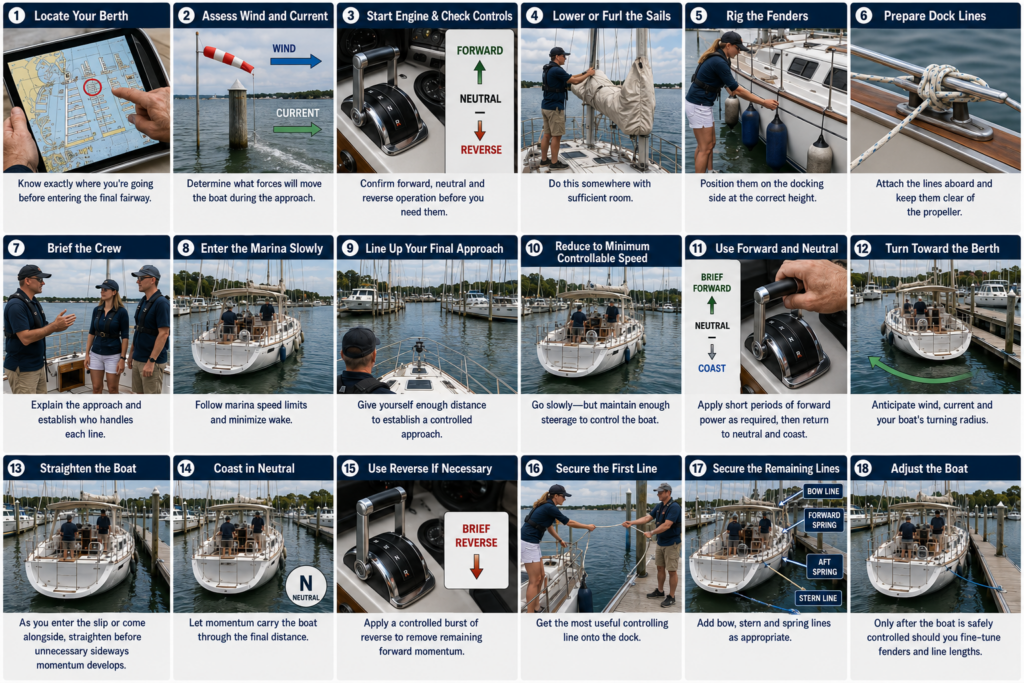 1 Locate Your Berth

Know exactly where you're going before entering the final fairway.

2 Assess Wind and Current

WIND

CURRENT

Determine what forces will move the boat during the approach.

3 Start Engine & Check Controls

FORWARD

NEUTRAL

REVERSE

Confirm forward, neutral and reverse operation before you need them.

4 Lower or Furl the Sails

Do this somewhere with sufficient room.

5 Rig the Fenders

Position them on the docking side at the correct height.

6 Prepare Dock Lines

Attach the lines aboard and keep them clear of the propeller.

7 Brief the Crew

Explain the approach and establish who handles each line.

8 Enter the Marina Slowly

Follow marina speed limits and minimize wake.

9 Line Up Your Final Approach

Give yourself enough distance to establish a controlled approach.

10 Reduce to Minimum Controllable Speed

Go slowly—but maintain enough steerage to control the boat.

11 Use Forward and Neutral

BRIEF FORWARD

NEUTRAL

COAST

Apply short periods of forward power as required, then return to neutral and coast.

12 Turn Toward the Berth

Anticipate wind, current and your boat's turning radius.

13 Straighten the Boat

As you enter the slip or come alongside, straighten before unnecessary sideways momentum develops.

14 Coast in Neutral

N NEUTRAL

Let momentum carry the boat through the final distance.

15 Use Reverse If Necessary

BRIEF REVERSE

Apply a controlled burst of reverse to remove remaining forward momentum.

16 Secure the First Line

Get the most useful controlling line onto the dock.

17 Secure the Remaining Lines

BOW LINE

FORWARD SPRING

AFT SPRING

STERN LINE

Add bow, stern and spring lines as appropriate.

18 Adjust the Boat

Only after the boat is safely controlled should you fine-tune fenders and line lengths.